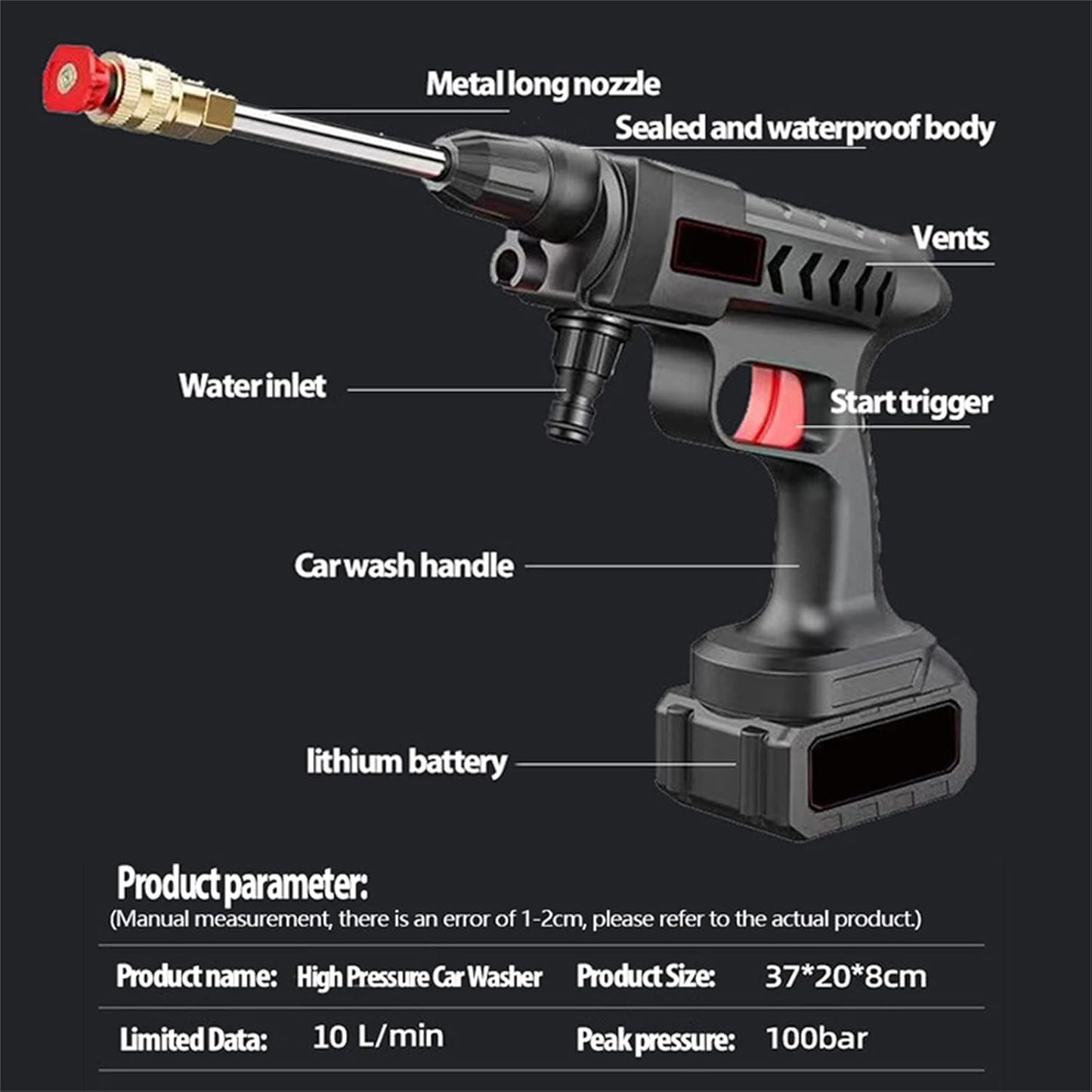 Metal long nozzle

Sealed and waterproof body

Vents

Water inlet

Start trigger

Car wash handle

lithium battery

Product parameter:
(Manual measurement, there is an error of 1-2cm, please refer to the actual product.)

| Product name: | High Pressure Car Washer | Product Size: | 37*20*8cm |
|---|---|---|---|
| Limited Data: | 10 L/min | Peak pressure: | 100bar |